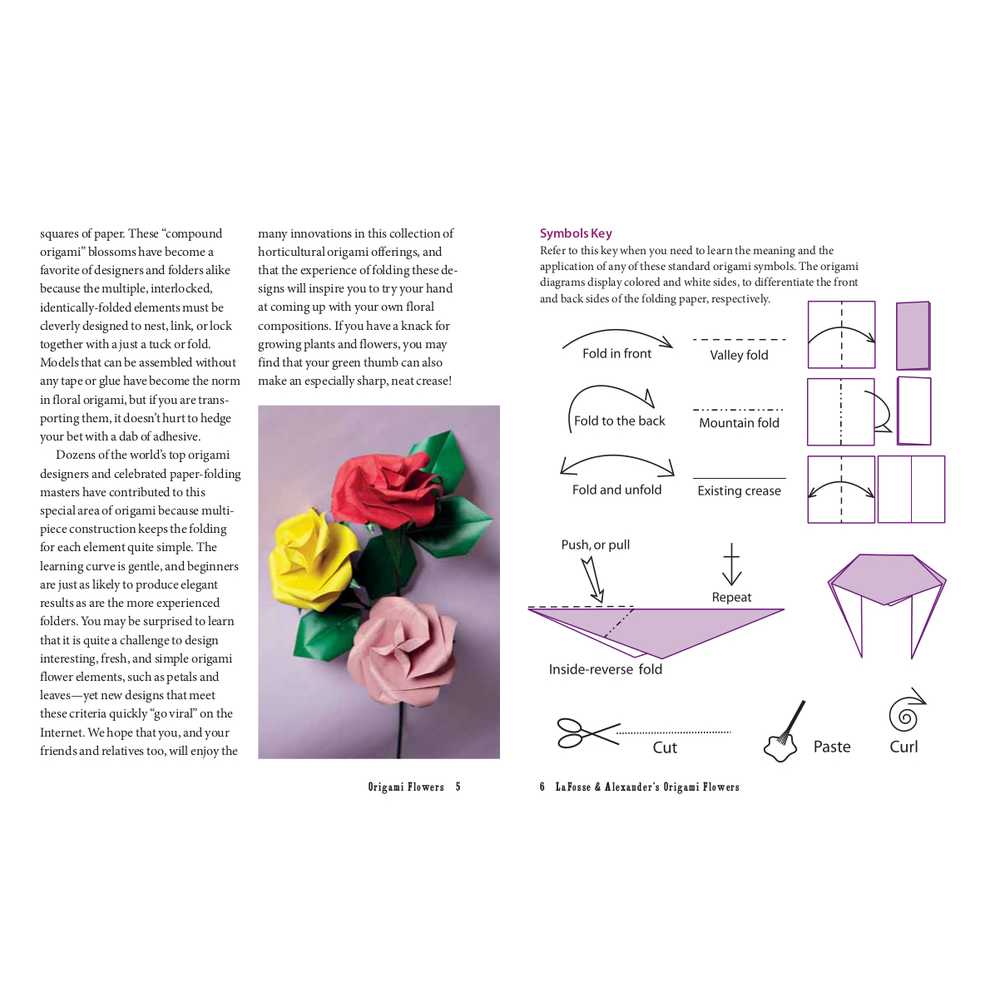 squares of paper. These "compound origami" blossoms have become a favorite of designers and folders alike because the multiple, interlocked, identically-folded elements must be cleverly designed to nest, link, or lock together with a just a tuck or fold. Models that can be assembled without any tape or glue have become the norm in floral origami, but if you are transporting them, it doesn't hurt to hedge your bet with a dab of adhesive.

Dozens of the world's top origami designers and celebrated paper-folding masters have contributed to this special area of origami because multi-piece construction keeps the folding for each element quite simple. The learning curve is gentle, and beginners are just as likely to produce elegant results as are the more experienced folders. You may be surprised to learn that it is quite a challenge to design interesting, fresh, and simple origami flower elements, such as petals and leaves—yet new designs that meet these criteria quickly "go viral" on the Internet. We hope that you, and your friends and relatives too, will enjoy the

many innovations in this collection of horticultural origami offerings, and that the experience of folding these designs will inspire you to try your hand at coming up with your own floral compositions. If you have a knack for growing plants and flowers, you may find that your green thumb can also make an especially sharp, neat crease!

Origami Flowers 5

Symbols Key
Refer to this key when you need to learn the meaning and the application of any of these standard origami symbols. The origami diagrams display colored and white sides, to differentiate the front and back sides of the folding paper, respectively.

Fold in front
Valley fold
Fold to the back
Mountain fold
Fold and unfold
Existing crease
Push, or pull
Repeat
Inside-reverse fold
Cut
Paste
Curl

6 LaFosse & Alexander's Origami Flowers