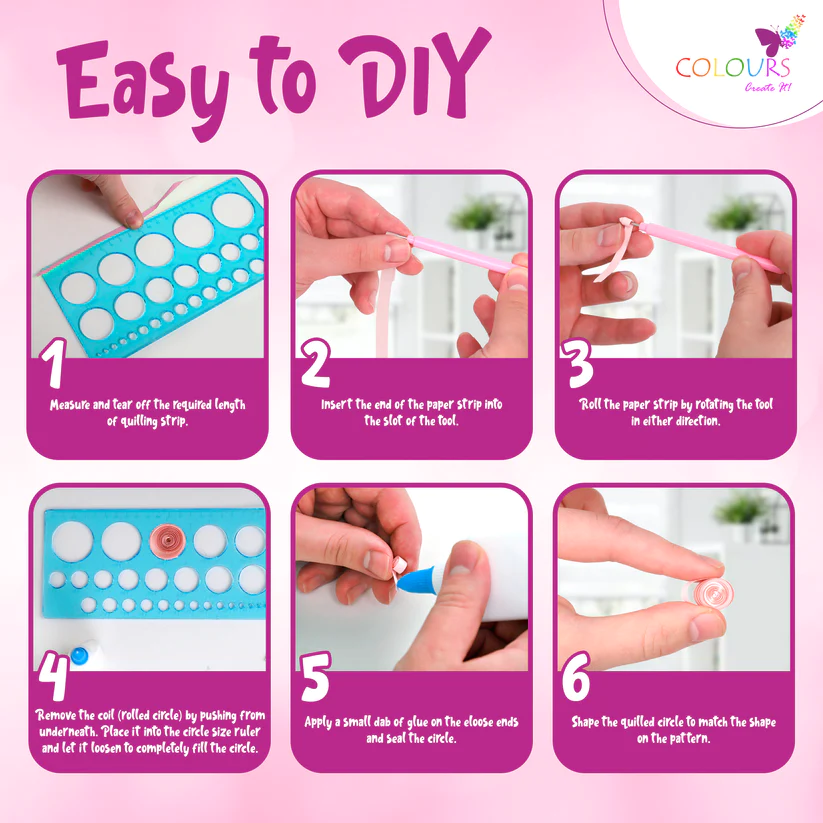 Easy to DIY

COLOURS
Create It!

1
Measure and tear off the required length of quilling strip.

2
Insert the end of the paper strip into the slot of the tool.

3
Roll the paper strip by rotating the tool in either direction.

4
Remove the coil (rolled circle) by pushing from underneath. Place it into the circle size ruler and let it loosen to completely fill the circle.

5
Apply a small dab of glue on the eloose ends and seal the circle.

6
Shape the quilled circle to match the shape on the pattern.