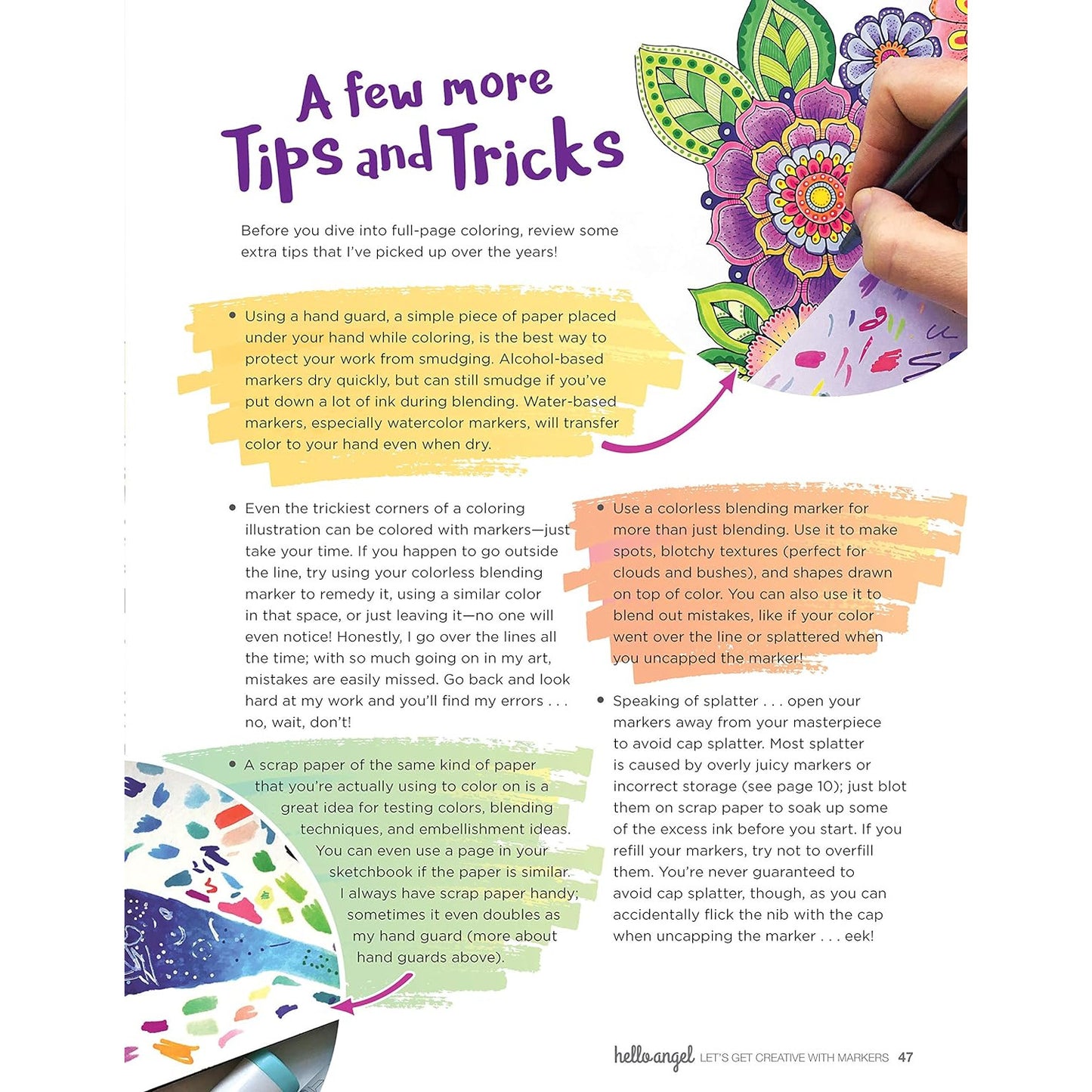 A few more Tips and Tricks

Before you dive into full-page coloring, review some extra tips that I've picked up over the years!

• Using a hand guard, a simple piece of paper placed under your hand while coloring, is the best way to protect your work from smudging. Alcohol-based markers dry quickly, but can still smudge if you've put down a lot of ink during blending. Water-based markers, especially watercolor markers, will transfer color to your hand even when dry.

• Even the trickiest corners of a coloring illustration can be colored with markers—just take your time. If you happen to go outside the line, try using your colorless blending marker to remedy it, using a similar color in that space, or just leaving it—no one will even notice! Honestly, I go over the lines all the time; with so much going on in my art, mistakes are easily missed. Go back and look hard at my work and you'll find my errors . . . no, wait, don't!

• A scrap paper of the same kind of paper that you're actually using to color on is a great idea for testing colors, blending techniques, and embellishment ideas. You can even use a page in your sketchbook if the paper is similar. I always have scrap paper handy; sometimes it even doubles as my hand guard (more about hand guards above).

• Use a colorless blending marker for more than just blending. Use it to make spots, blotchy textures (perfect for clouds and bushes), and shapes drawn on top of color. You can also use it to blend out mistakes, like if your color went over the line or splattered when you uncapped the marker!

• Speaking of splatter . . . open your markers away from your masterpiece to avoid cap splatter. Most splatter is caused by overly juicy markers or incorrect storage (see page 10); just blot them on scrap paper to soak up some of the excess ink before you start. If you refill your markers, try not to overfill them. You're never guaranteed to avoid cap splatter, though, as you can accidentally flick the nib with the cap when uncapping the marker . . . eek!

hello angel LET'S GET CREATIVE WITH MARKERS 47